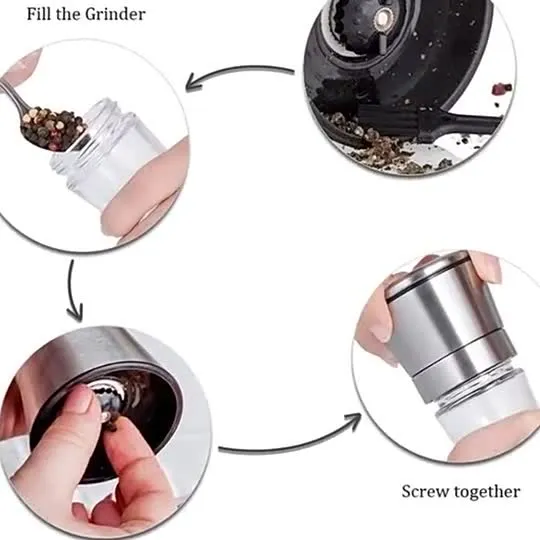 Fill the Grinder

Screw together